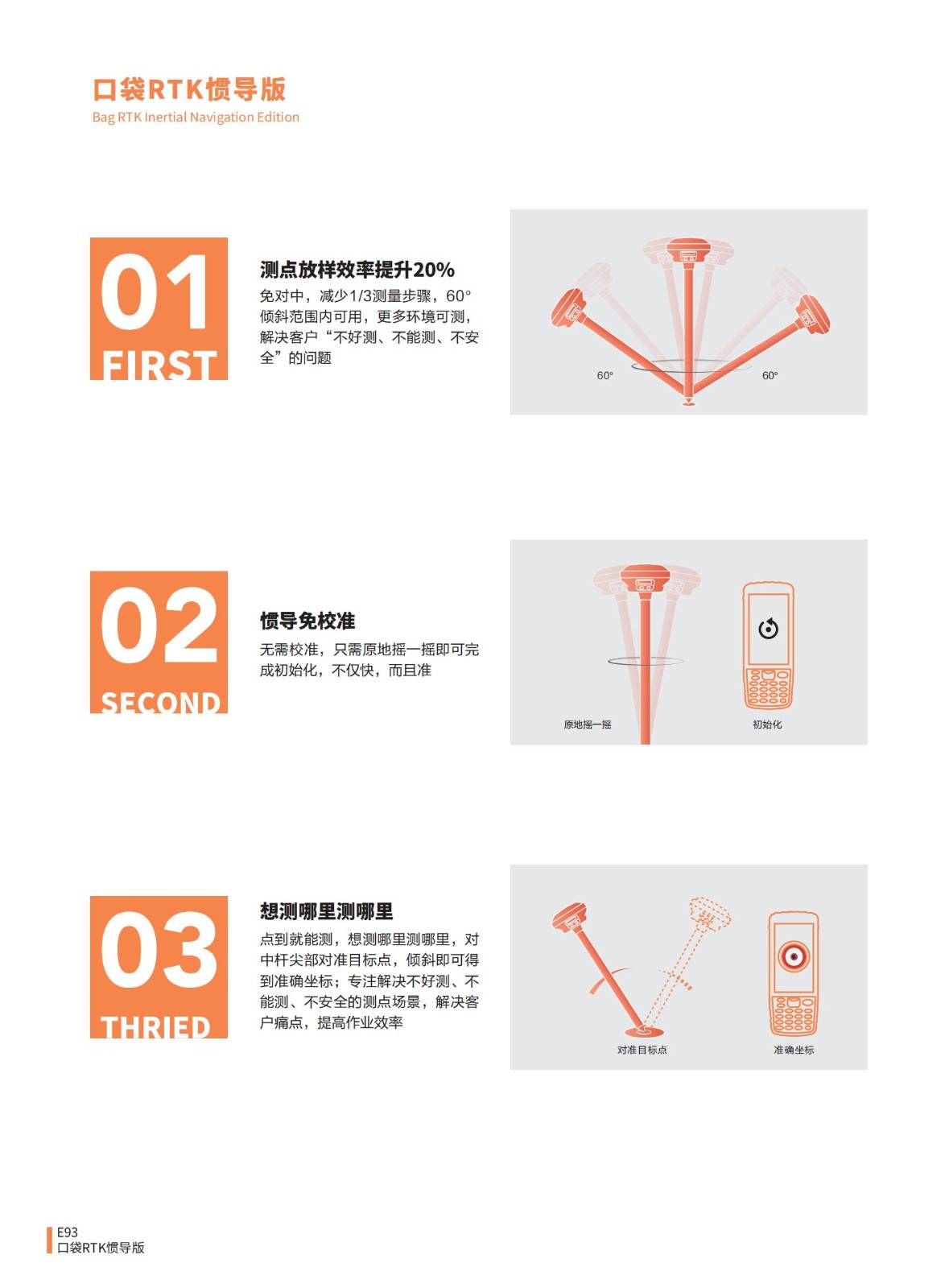 口袋RTK惯导版
Bag RTK Inertial Navigation Edition

01
FIRST

测点放样效率提升20%
免对中，减少1/3测量步骤，60°倾斜范围内可用，更多环境可测，解决客户“不好测、不能测、不安全”的问题

60°
60°

02
SECOND

惯导免校准
无需校准，只需原地摇一摇即可完成初始化，不仅快，而且准

原地摇一摇
初始化

03
THRIED

想测哪里测哪里
点到就能测，想测哪里测哪里，对中杆尖部对准目标点，倾斜即可得到准确坐标；专注解决不好测、不能测、不安全的测点场景，解决客户痛点，提高作业效率

对准目标点
准确坐标

E93
口袋RTK惯导版